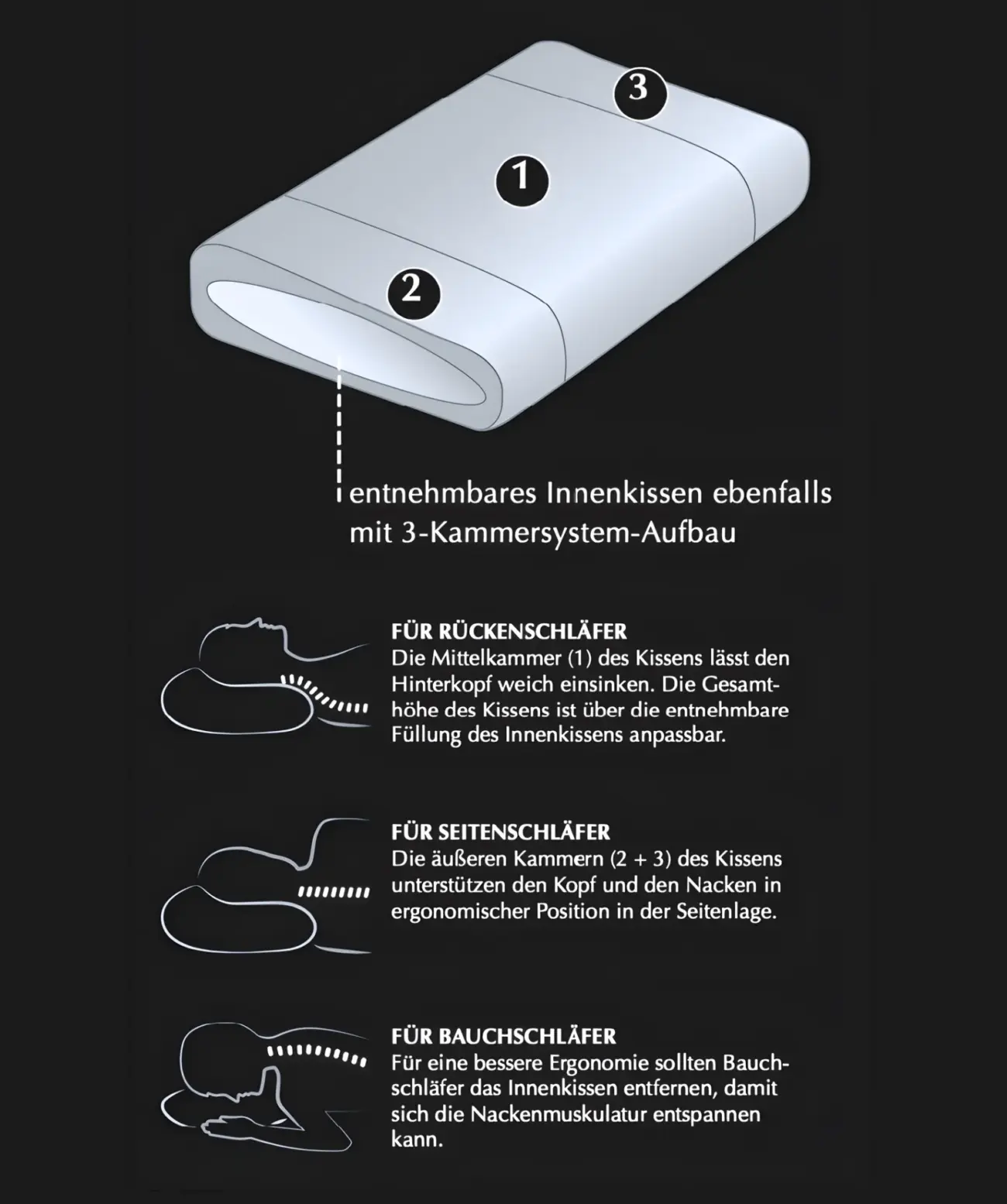 3

1

2

entnehmbares Innenkissen ebenfalls mit 3-Kammersystem-Aufbau

FÜR RÜCKENSCHLÄFER
Die Mittelkammer (1) des Kissens lässt den Hinterkopf weich einsinken. Die Gesamthöhe des Kissens ist über die entnehmbare Füllung des Innenkissens anpassbar.

FÜR SEITENSCHLÄFER
Die äußeren Kammern (2 + 3) des Kissens unterstützen den Kopf und den Nacken in ergonomischer Position in der Seitenlage.

FÜR BAUCHSCHLÄFER
Für eine bessere Ergonomie sollten Bauchschläfer das Innenkissen entfernen, damit sich die Nackenmuskulatur entspannen kann.